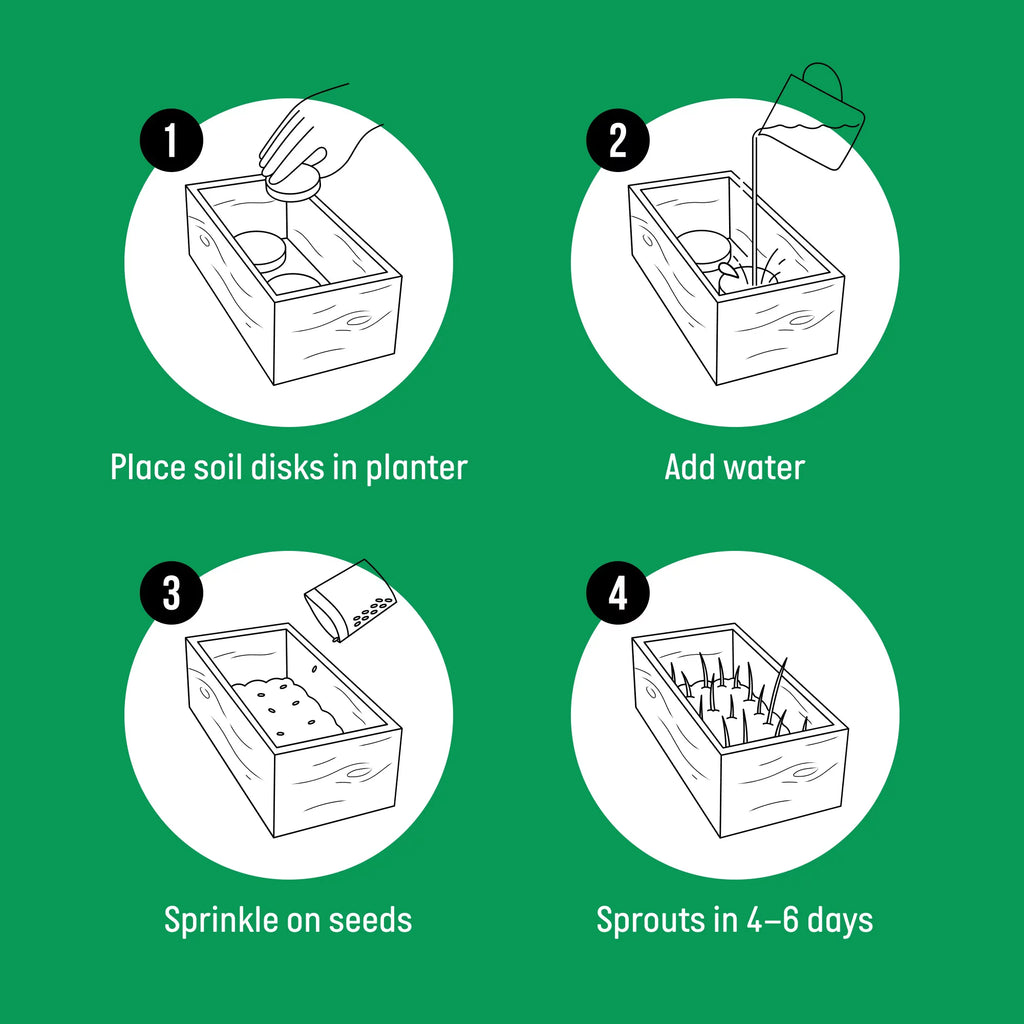 1

Place soil disks in planter

2

Add water

3

Sprinkle on seeds

4

Sprouts in 4–6 days